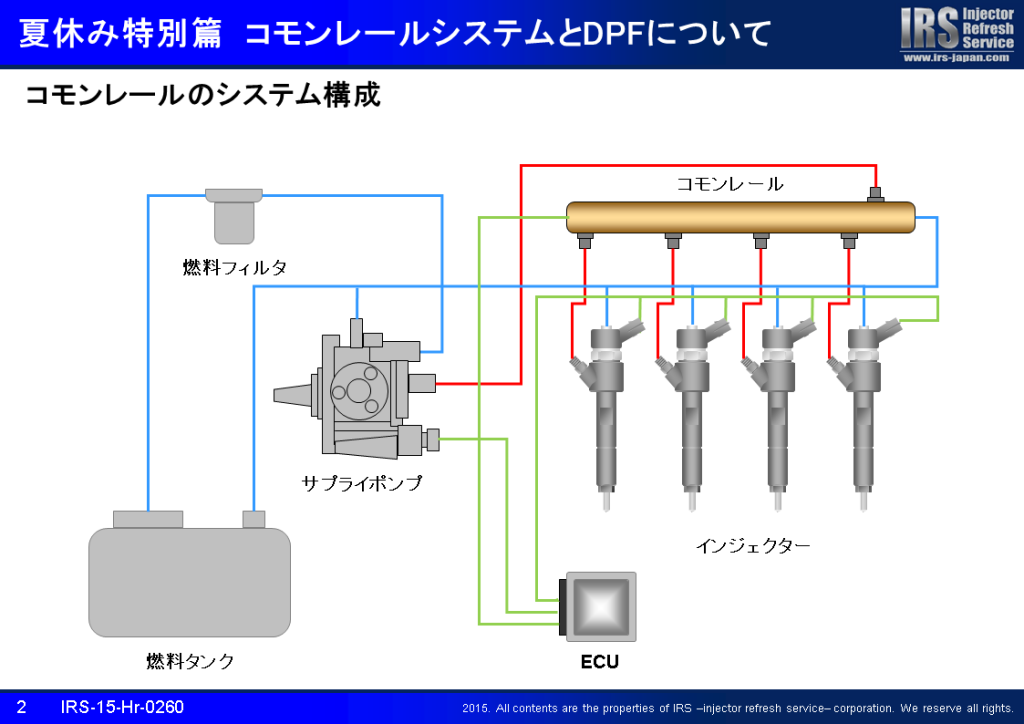 夏休み特別篇　コモンレールシステムとDPFについて

IRS Injector Refresh Service
www.irs-japan.com

コモンレールのシステム構成

コモンレール

燃料フィルタ

サプライポンプ

インジェクター

燃料タンク

ECU

2　IRS-15-Hr-0260

2015. All contents are the properties of IRS –injector refresh service– corporation. We reserve all rights.