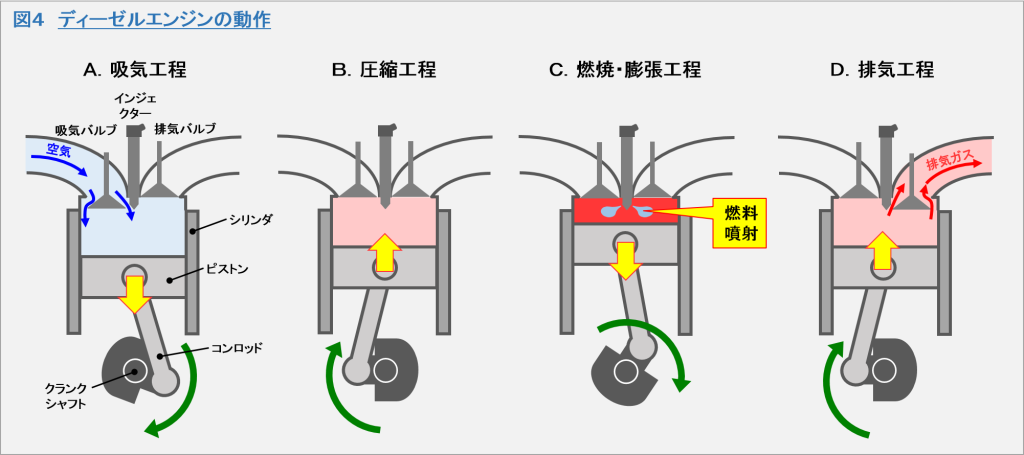 図4　ディーゼルエンジンの動作

A. 吸気工程

インジェクター

吸気バルブ

排気バルブ

空気

シリンダ

ピストン

コンロッド

クランクシャフト

B. 圧縮工程

C. 燃焼・膨張工程

燃料噴射

D. 排気工程

排気ガス